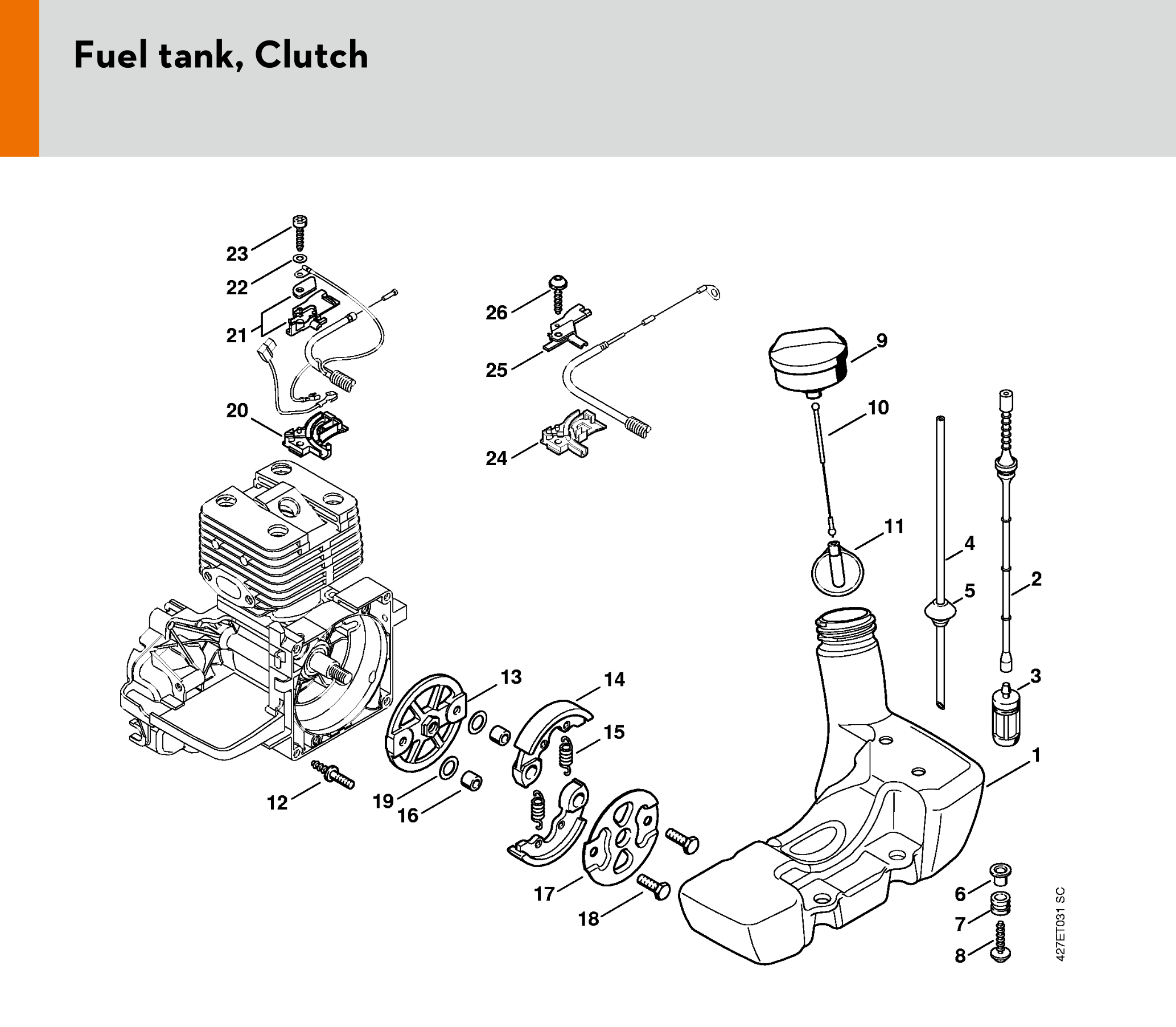 Fuel tank, Clutch

23
22
21
20
26
25
24
9
10
11
4
5
2
3
1
13
14
15
12
19
16
17
18
6
7
8
427ET031 SC